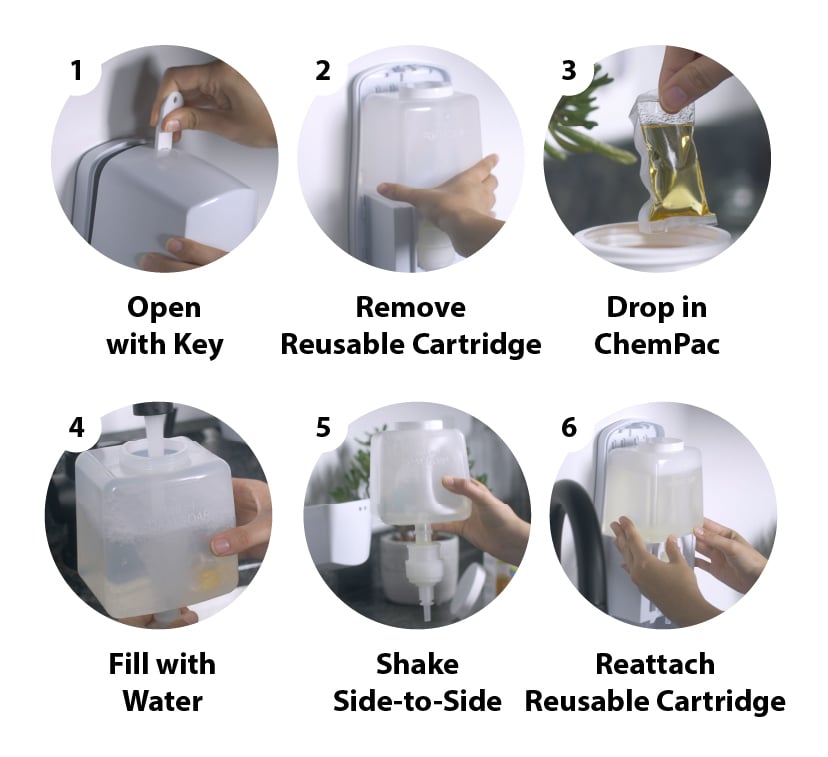 1

Open with Key

2

Remove Reusable Cartridge

3

Drop in ChemPac

4

Fill with Water

5

Shake Side-to-Side

6

Reattach Reusable Cartridge